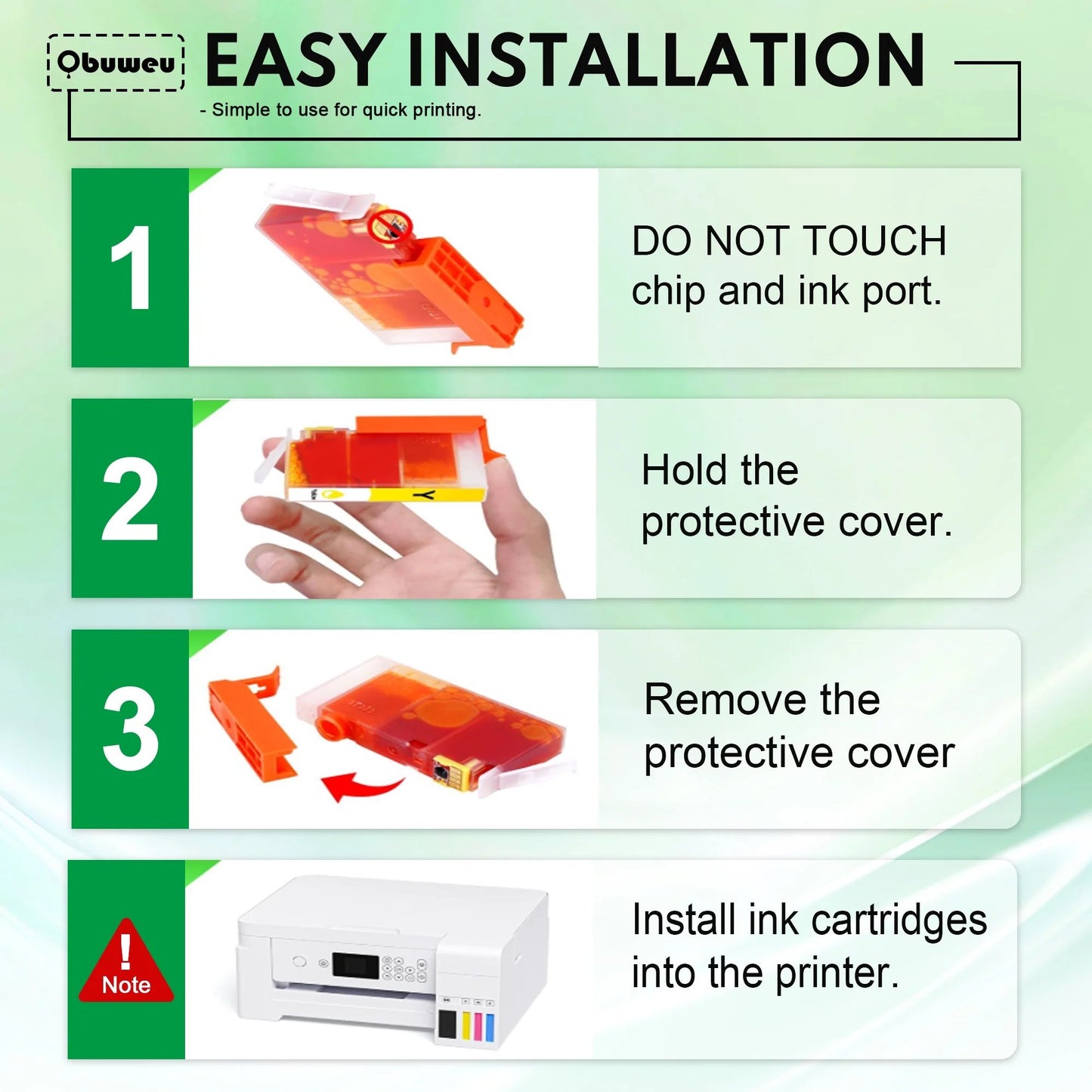 Obuweu

EASY INSTALLATION

- Simple to use for quick printing.

1

DO NOT TOUCH chip and ink port.

2

Y

Hold the protective cover.

3

Remove the protective cover

!
Note

Install ink cartridges into the printer.