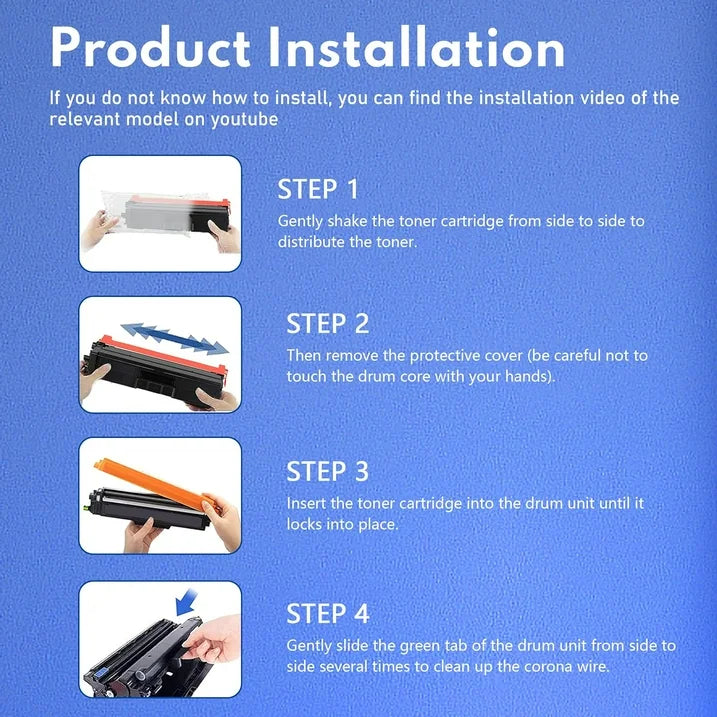 Product Installation

If you do not know how to install, you can find the installation video of the relevant model on youtube

STEP 1

Gently shake the toner cartridge from side to side to distribute the toner.

STEP 2

Then remove the protective cover (be careful not to touch the drum core with your hands).

STEP 3

Insert the toner cartridge into the drum unit until it locks into place.

STEP 4

Gently slide the green tab of the drum unit from side to side several times to clean up the corona wire.