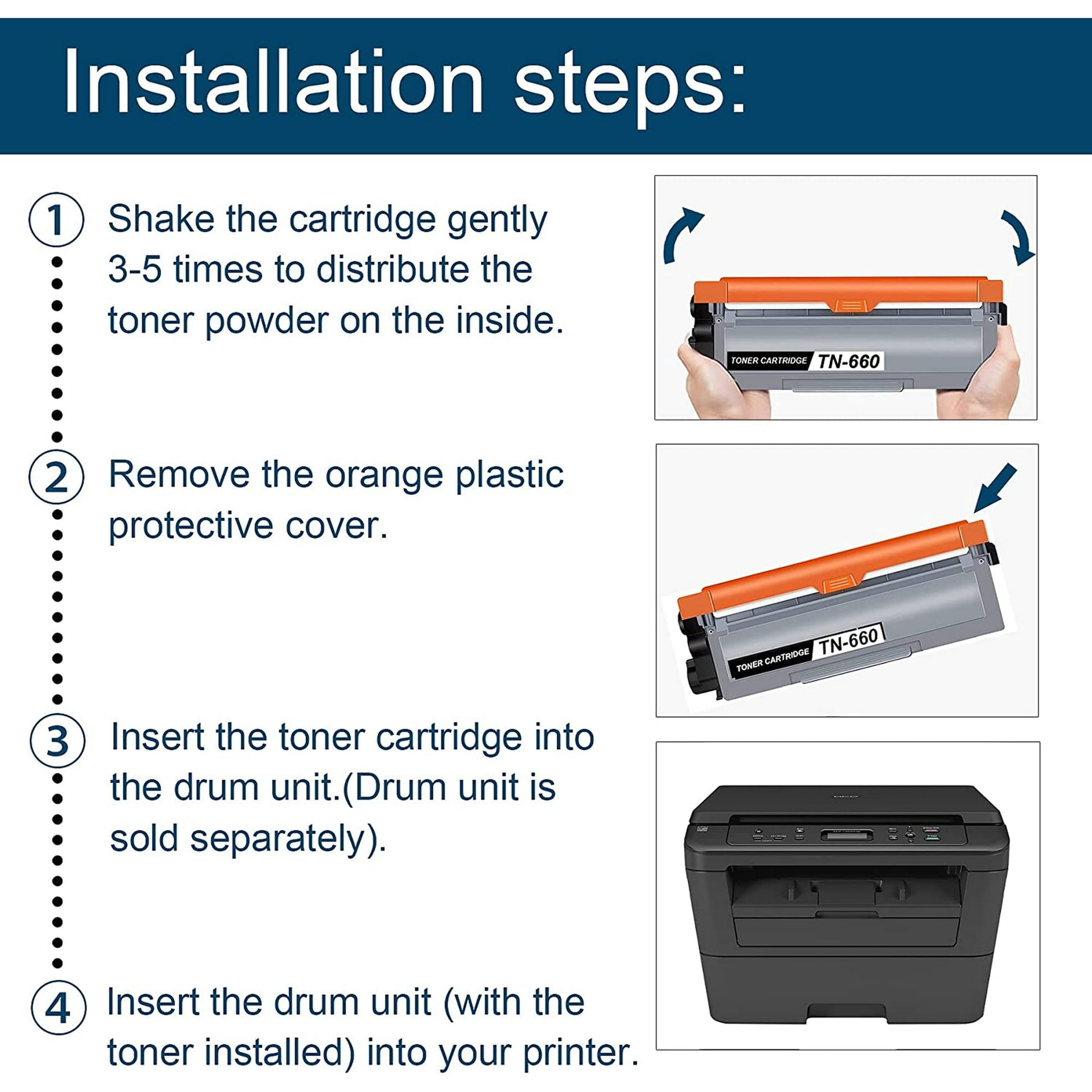 Installation steps:

1 Shake the cartridge gently 3-5 times to distribute the toner powder on the inside.

TONER CARTRIDGE TN-660

2 Remove the orange plastic protective cover.

TONER CARTRIDGE TN-660

3 Insert the toner cartridge into the drum unit.(Drum unit is sold separately).

4 Insert the drum unit (with the toner installed) into your printer.