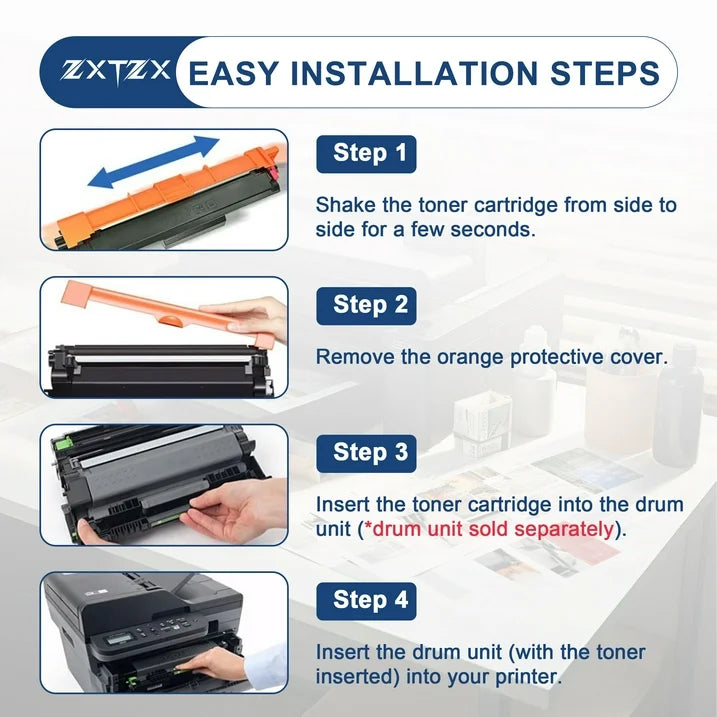 ZXTZX EASY INSTALLATION STEPS

Step 1

Shake the toner cartridge from side to side for a few seconds.

Step 2

Remove the orange protective cover.

Step 3

Insert the toner cartridge into the drum unit (*drum unit sold separately).

Step 4

Insert the drum unit (with the toner inserted) into your printer.