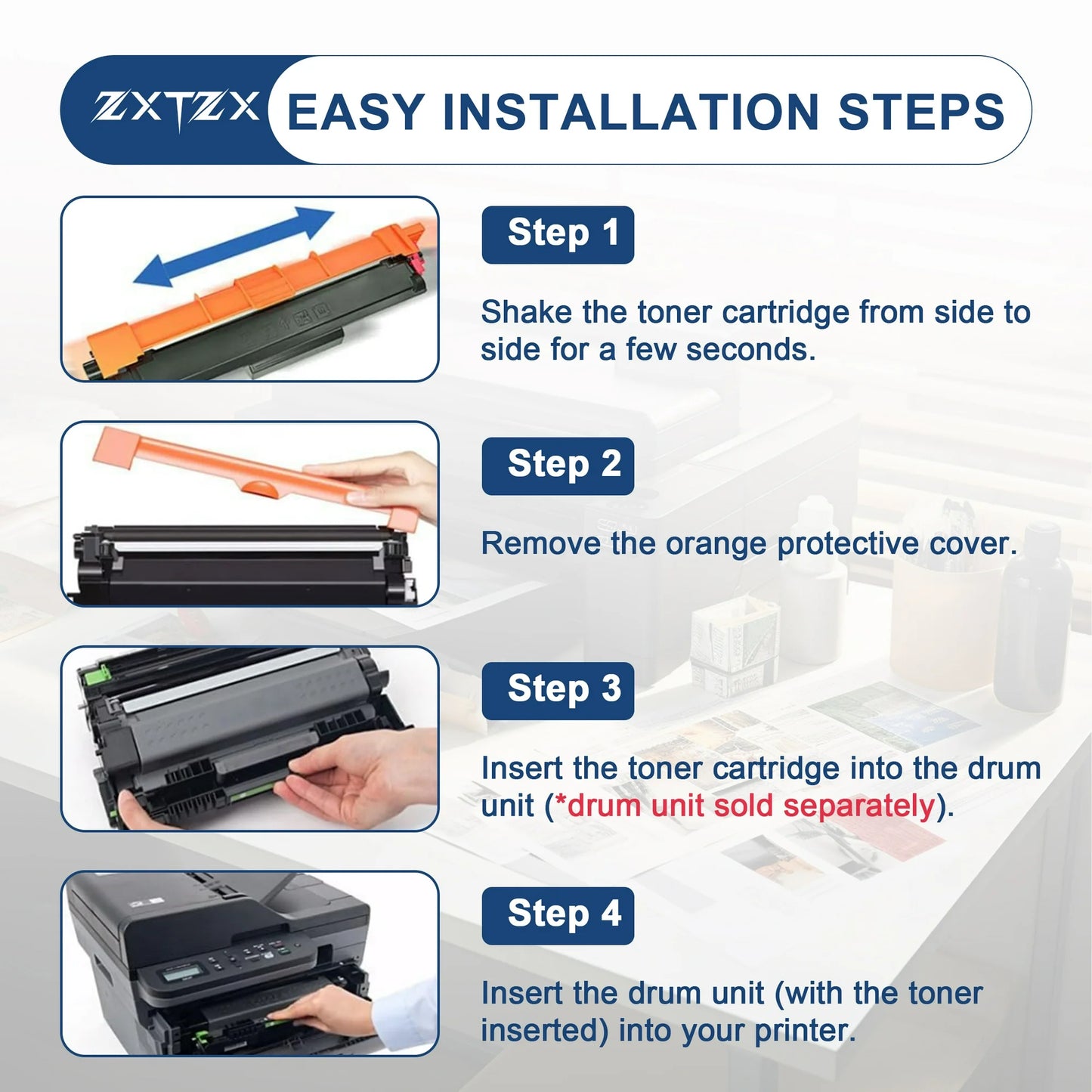 ZXTZX EASY INSTALLATION STEPS

Step 1

Shake the toner cartridge from side to side for a few seconds.

Step 2

Remove the orange protective cover.

Step 3

Insert the toner cartridge into the drum unit (*drum unit sold separately).

Step 4

Insert the drum unit (with the toner inserted) into your printer.