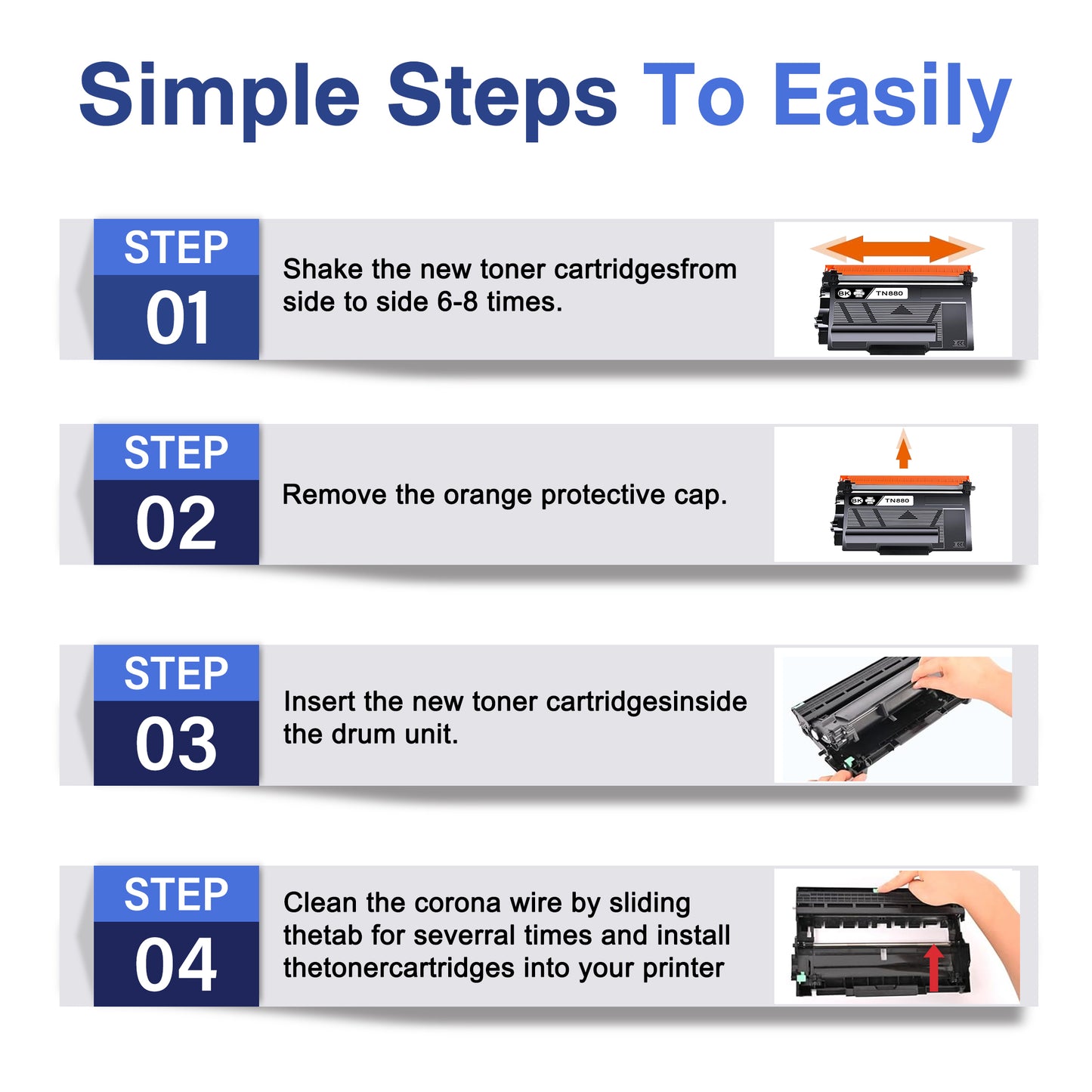 Simple Steps To Easily

STEP
01

Shake the new toner cartridgesfrom side to side 6-8 times.

BK TN880

STEP
02

Remove the orange protective cap.

BK TN880

STEP
03

Insert the new toner cartridgesinside the drum unit.

STEP
04

Clean the corona wire by sliding thetab for severral times and install thetonercartridges into your printer