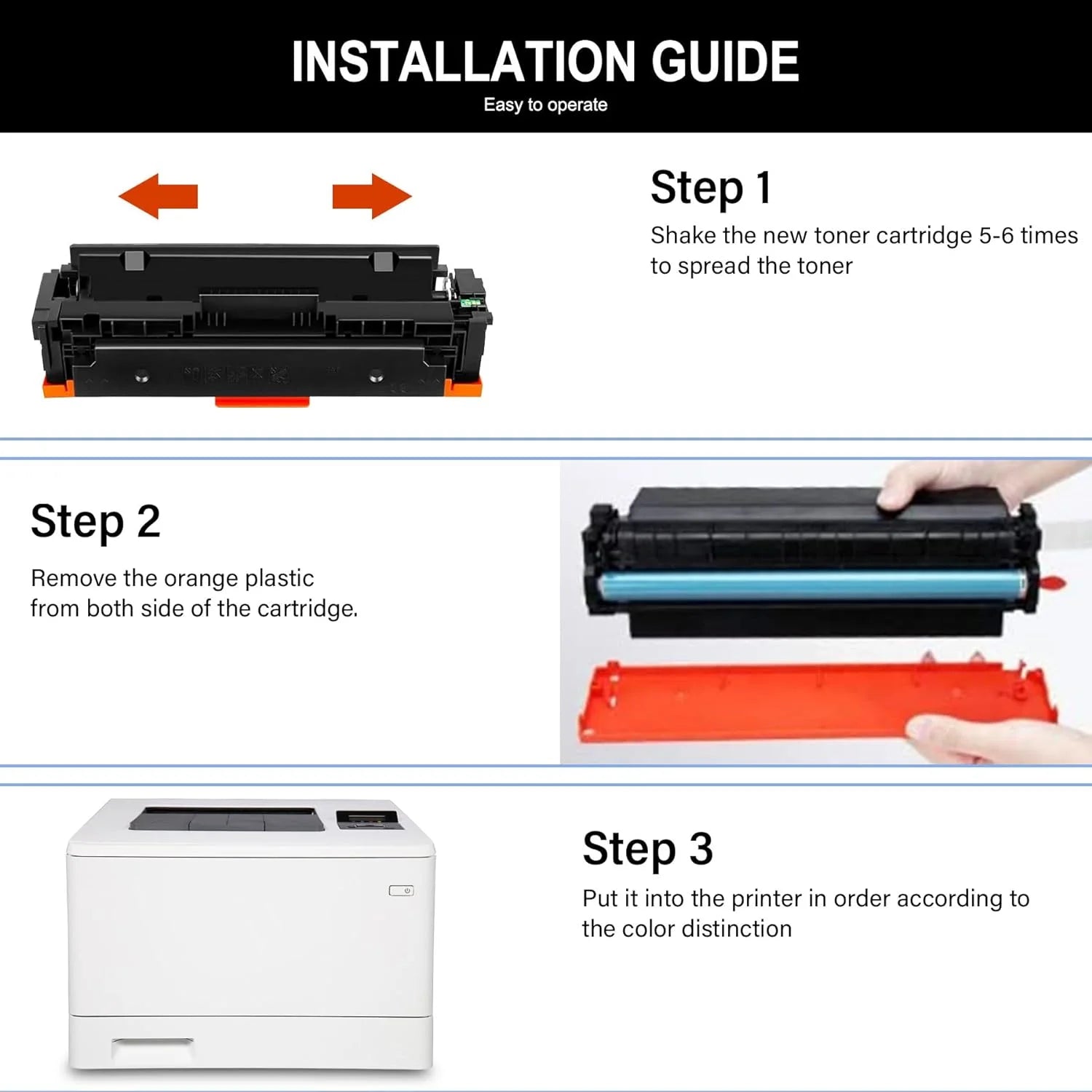 INSTALLATION GUIDE
Easy to operate

Step 1
Shake the new toner cartridge 5-6 times to spread the toner

Step 2
Remove the orange plastic from both side of the cartridge.

Step 3
Put it into the printer in order according to the color distinction