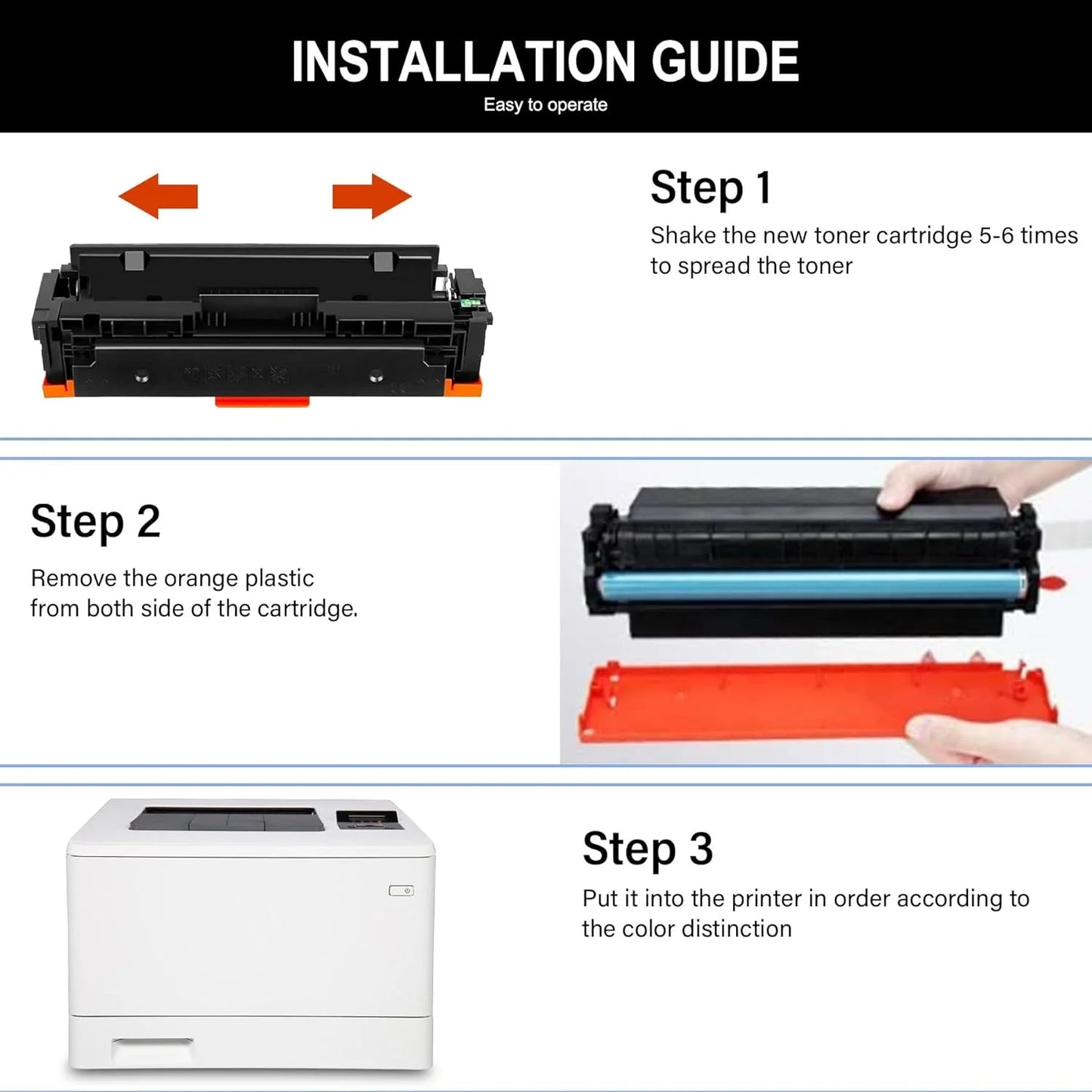 INSTALLATION GUIDE
Easy to operate

Step 1
Shake the new toner cartridge 5-6 times to spread the toner

Step 2
Remove the orange plastic from both side of the cartridge.

Step 3
Put it into the printer in order according to the color distinction