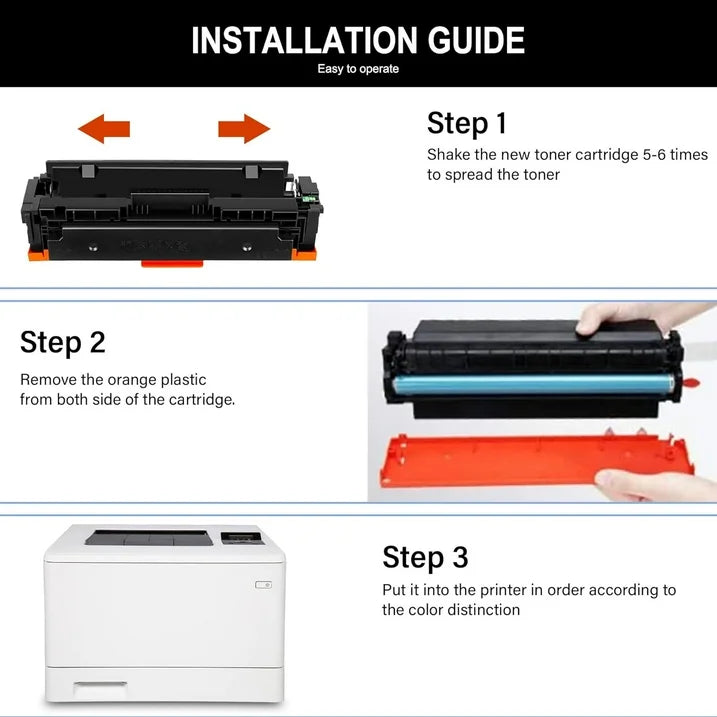 INSTALLATION GUIDE
Easy to operate

Step 1
Shake the new toner cartridge 5-6 times to spread the toner

Step 2
Remove the orange plastic from both side of the cartridge.

Step 3
Put it into the printer in order according to the color distinction