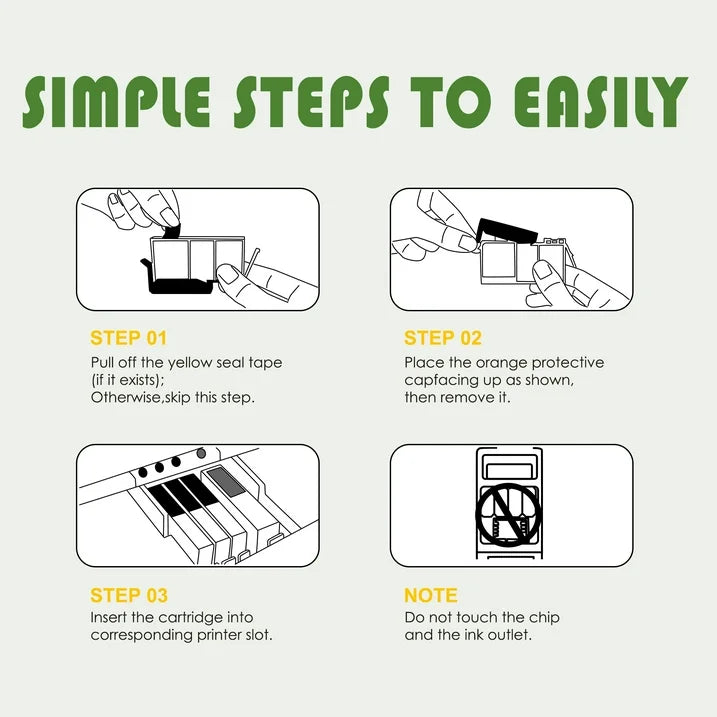 SIMPLE STEPS TO EASILY

STEP 01
Pull off the yellow seal tape (if it exists);
Otherwise,skip this step.

STEP 02
Place the orange protective capfacing up as shown, then remove it.

STEP 03
Insert the cartridge into corresponding printer slot.

NOTE
Do not touch the chip and the ink outlet.