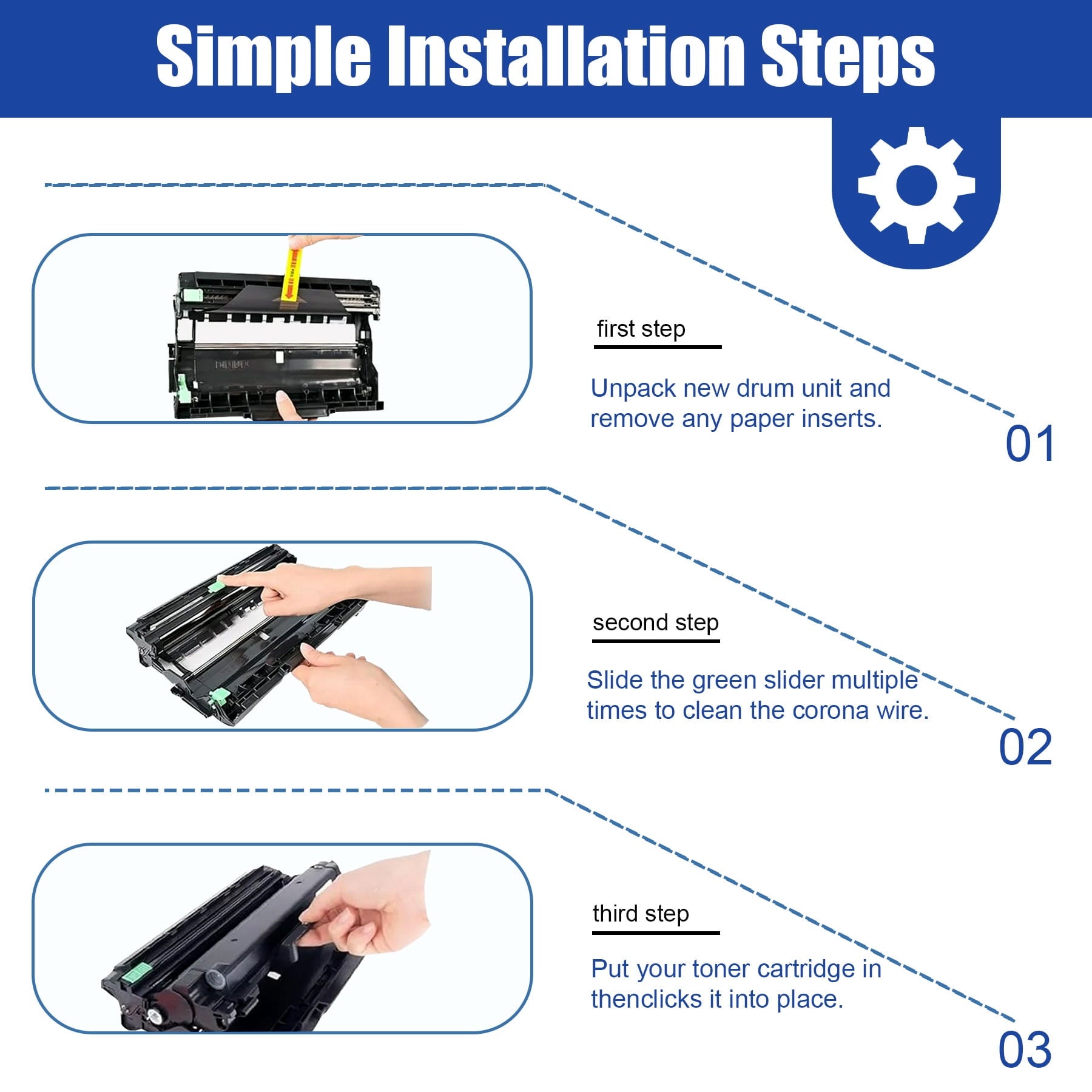 Simple Installation Steps

first step

Unpack new drum unit and remove any paper inserts.

01

second step

Slide the green slider multiple times to clean the corona wire.

02

third step

Put your toner cartridge in thenclicks it into place.

03