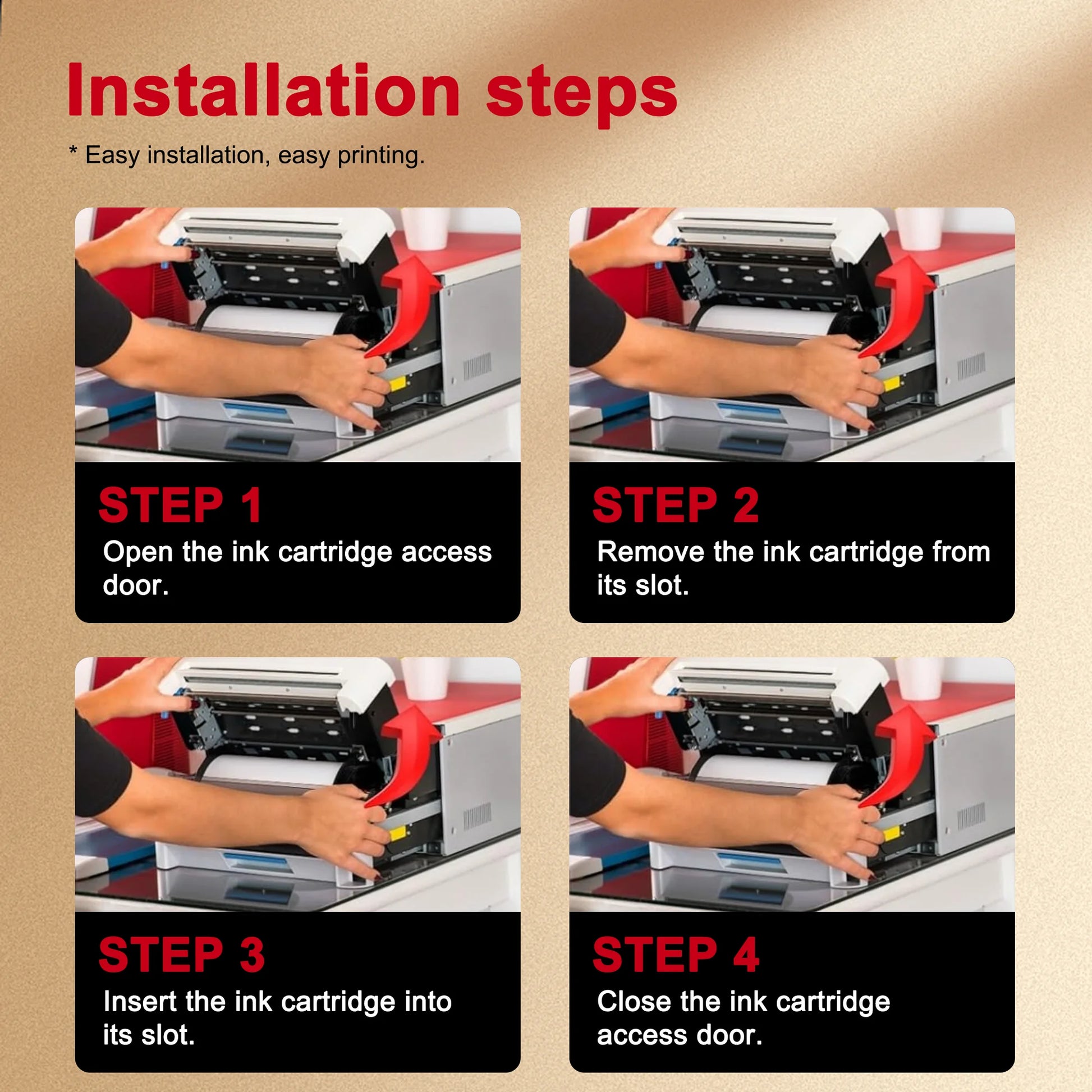 Installation steps

* Easy installation, easy printing.

STEP 1
Open the ink cartridge access door.

STEP 2
Remove the ink cartridge from its slot.

STEP 3
Insert the ink cartridge into its slot.

STEP 4
Close the ink cartridge access door.