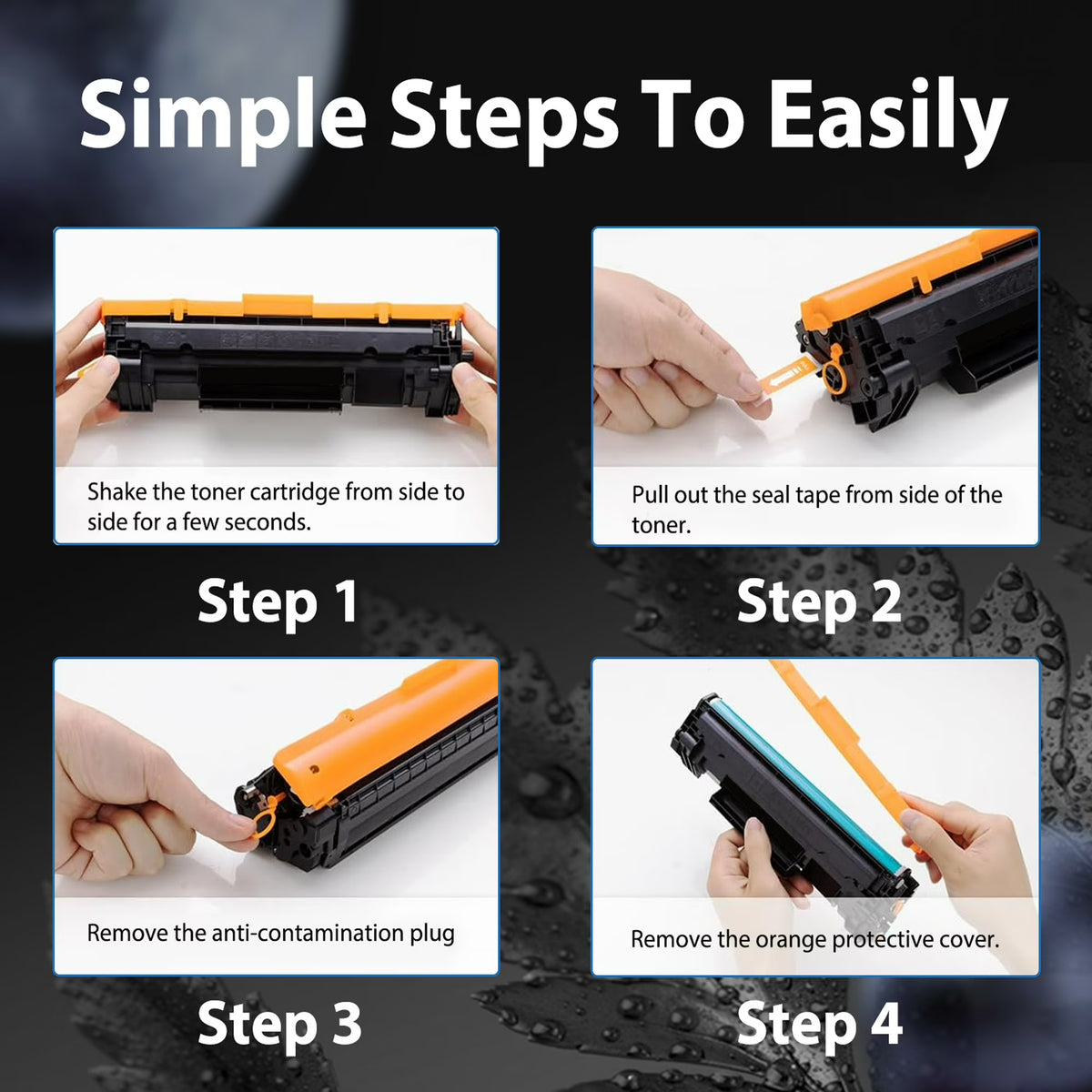 Simple Steps To Easily

Shake the toner cartridge from side to side for a few seconds.

Step 1

Pull out the seal tape from side of the toner.

Step 2

Remove the anti-contamination plug

Step 3

Remove the orange protective cover.

Step 4