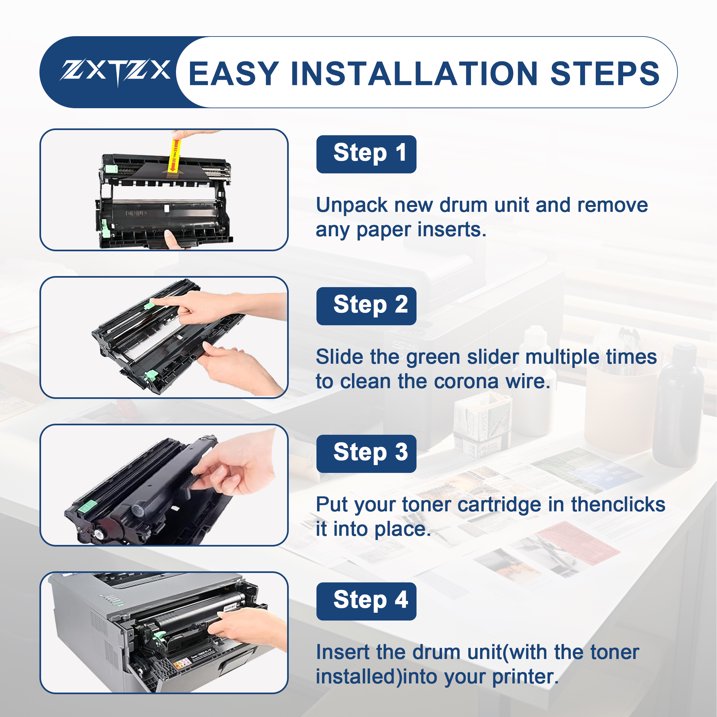 ZXTZX EASY INSTALLATION STEPS

Step 1

Unpack new drum unit and remove any paper inserts.

Step 2

Slide the green slider multiple times to clean the corona wire.

Step 3

Put your toner cartridge in thenclicks it into place.

Step 4

Insert the drum unit(with the toner installed)into your printer.