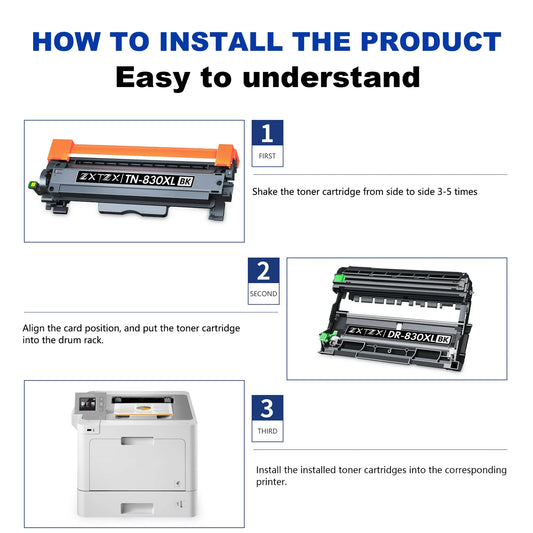 HOW TO INSTALL THE PRODUCT
Easy to understand

ZXTZX | TN-830XL BK

1
FIRST

Shake the toner cartridge from side to side 3-5 times

2
SECOND

Align the card position, and put the toner cartridge into the drum rack.

ZXTZX | DR-830XL BK

3
THIRD

Install the installed toner cartridges into the corresponding printer.