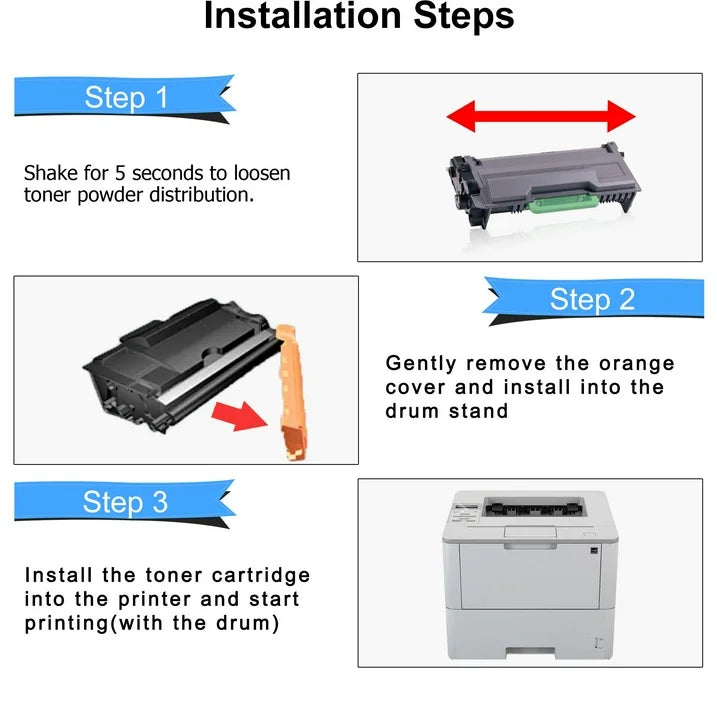 Installation Steps

Step 1

Shake for 5 seconds to loosen toner powder distribution.

Step 2

Gently remove the orange cover and install into the drum stand

Step 3

Install the toner cartridge into the printer and start printing(with the drum)