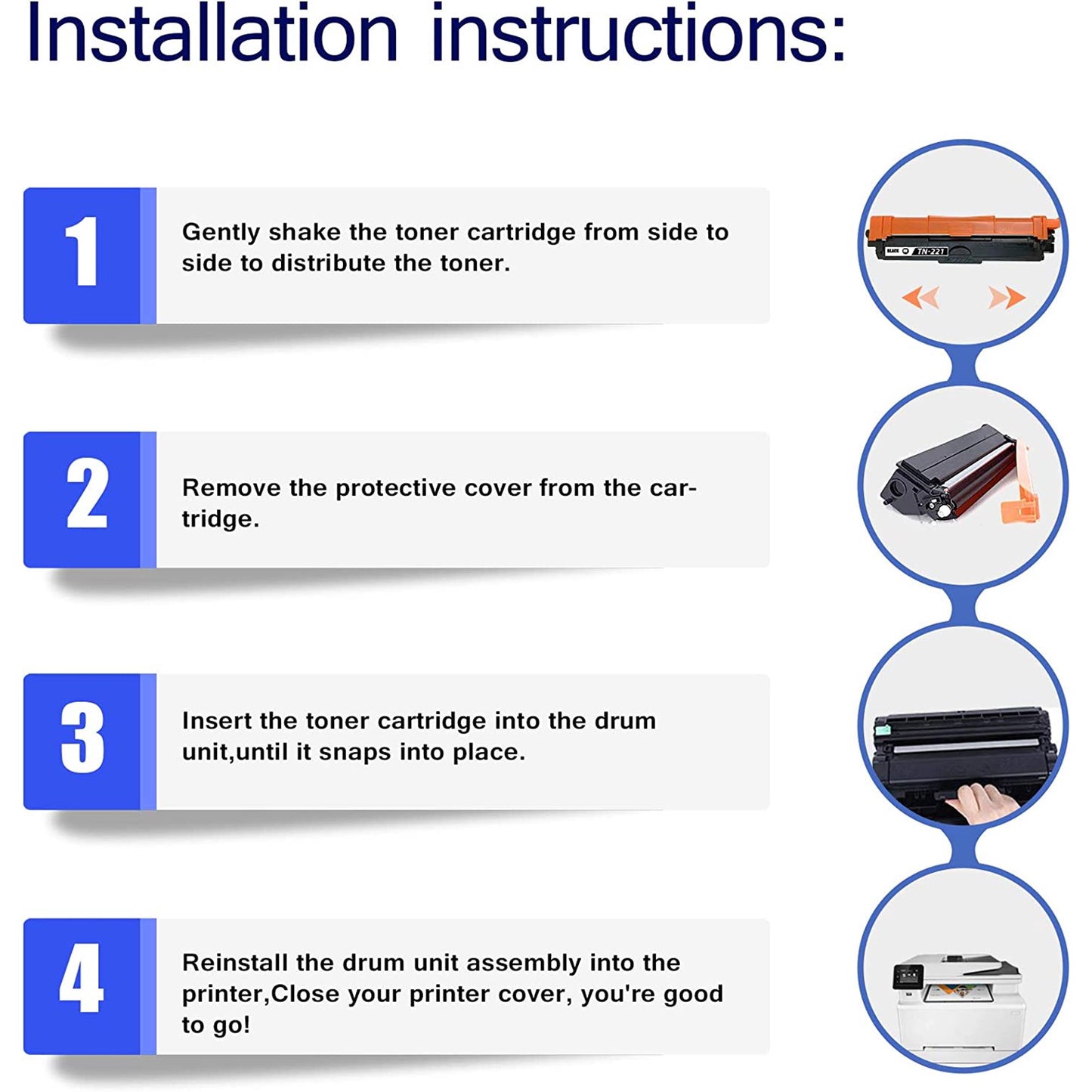 Installation instructions:

1

Gently shake the toner cartridge from side to side to distribute the toner.

BLACK TN-221

2

Remove the protective cover from the cartridge.

3

Insert the toner cartridge into the drum unit,until it snaps into place.

4

Reinstall the drum unit assembly into the printer,Close your printer cover, you're good to go!