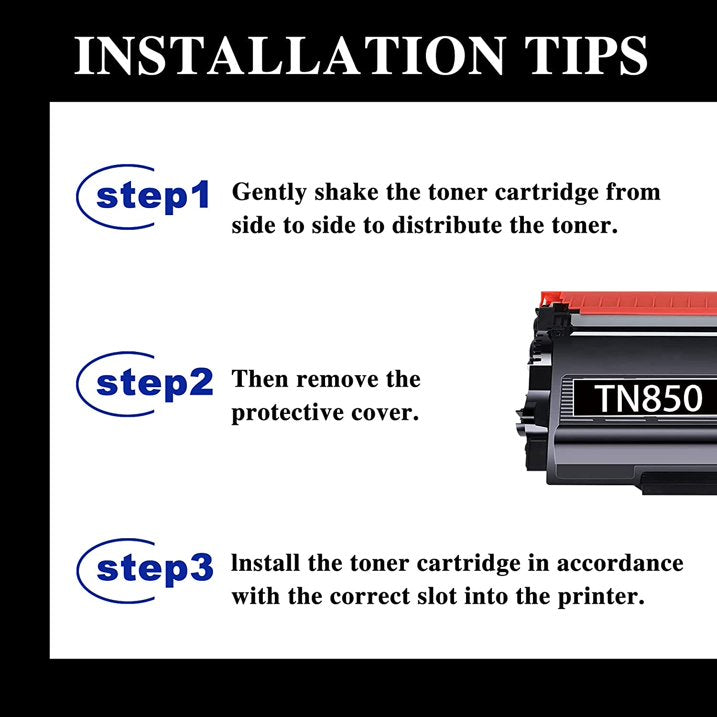 INSTALLATION TIPS

step1 Gently shake the toner cartridge from side to side to distribute the toner.

step2 Then remove the protective cover.

TN850

step3 lnstall the toner cartridge in accordance with the correct slot into the printer.