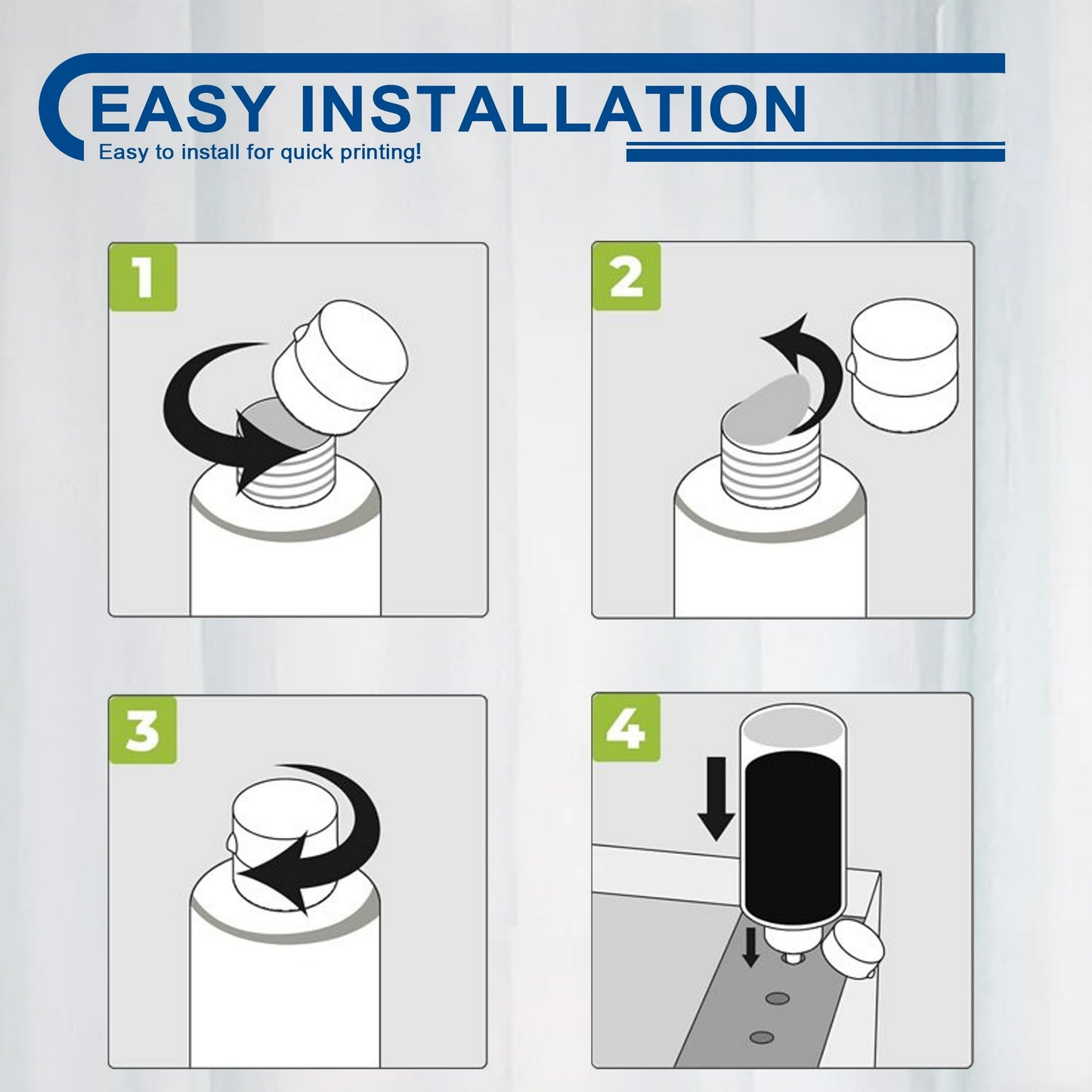 EASY INSTALLATION
Easy to install for quick printing!

1

2

3

4