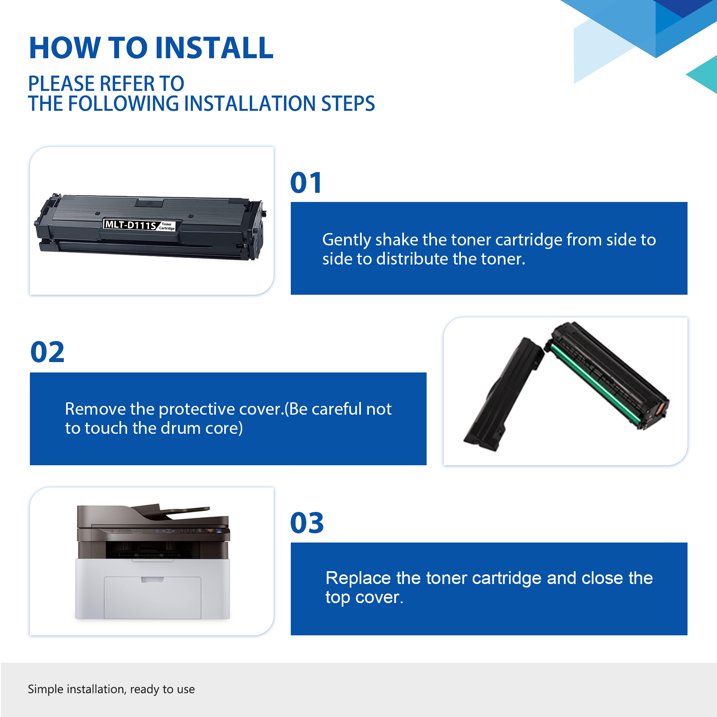 HOW TO INSTALL

PLEASE REFER TO
THE FOLLOWING INSTALLATION STEPS

MLT-D111S Toner Cartridge

01

Gently shake the toner cartridge from side to side to distribute the toner.

02

Remove the protective cover.(Be careful not to touch the drum core)

03

Replace the toner cartridge and close the top cover.

Simple installation, ready to use