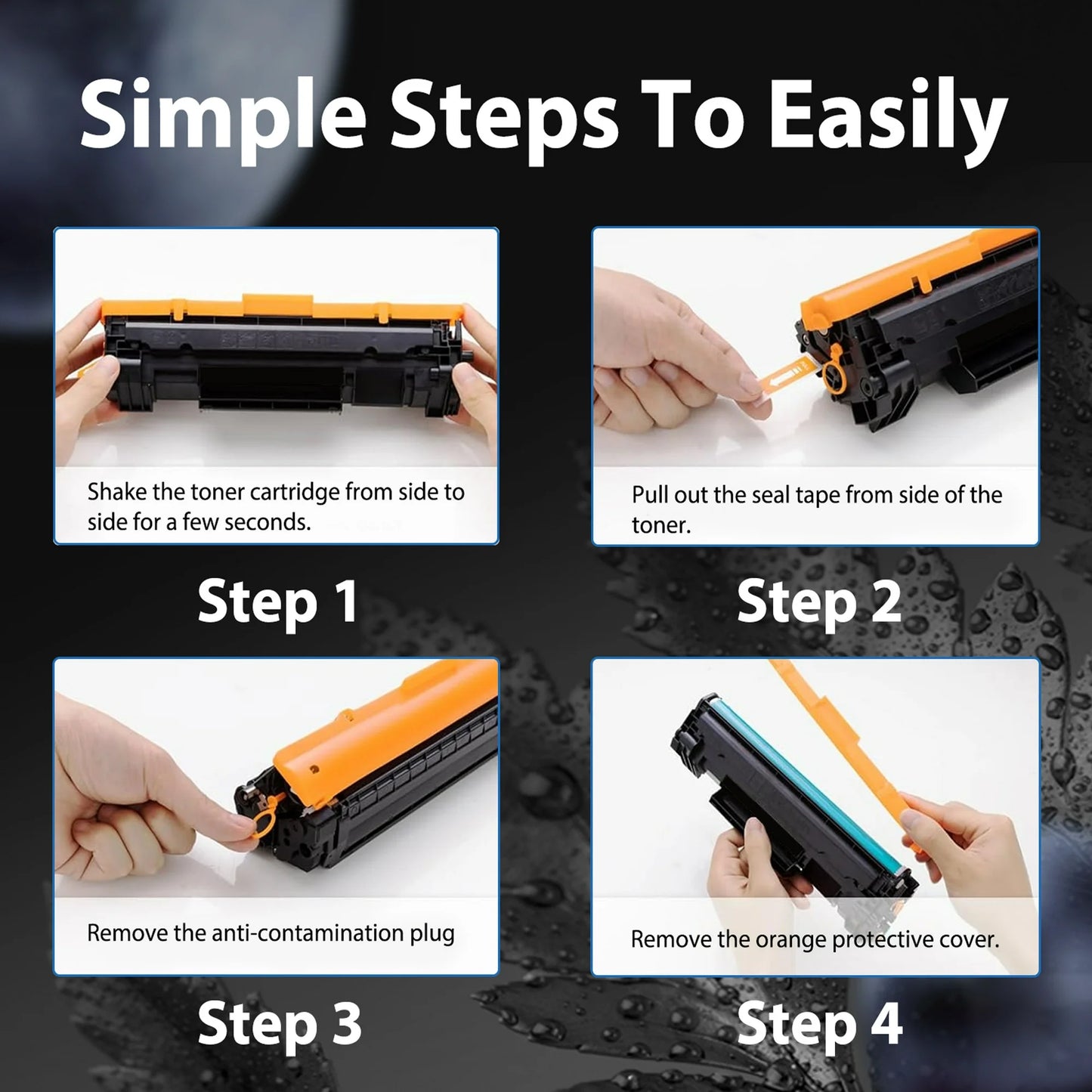 Simple Steps To Easily

Shake the toner cartridge from side to side for a few seconds.

Step 1

Pull out the seal tape from side of the toner.

Step 2

Remove the anti-contamination plug

Step 3

Remove the orange protective cover.

Step 4