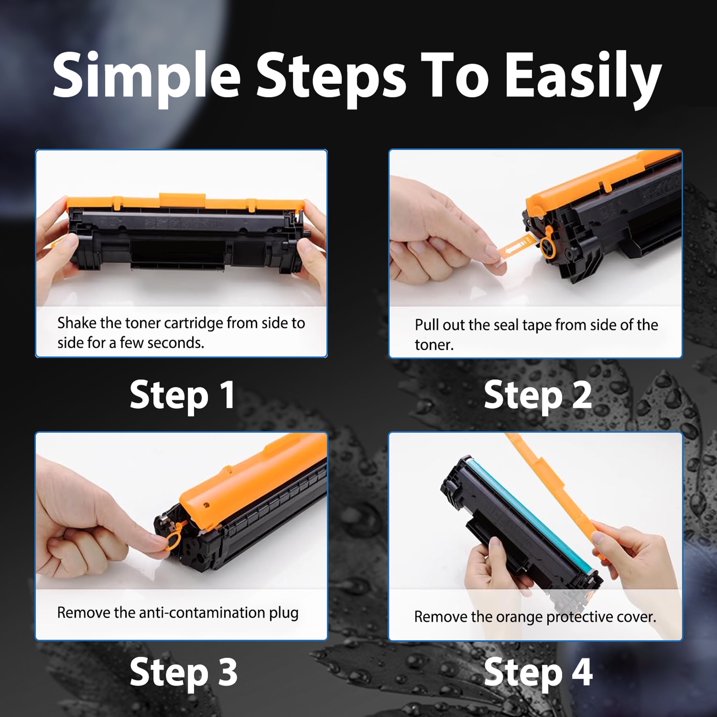 Simple Steps To Easily

Shake the toner cartridge from side to side for a few seconds.

Step 1

Pull out the seal tape from side of the toner.

Step 2

Remove the anti-contamination plug

Step 3

Remove the orange protective cover.

Step 4